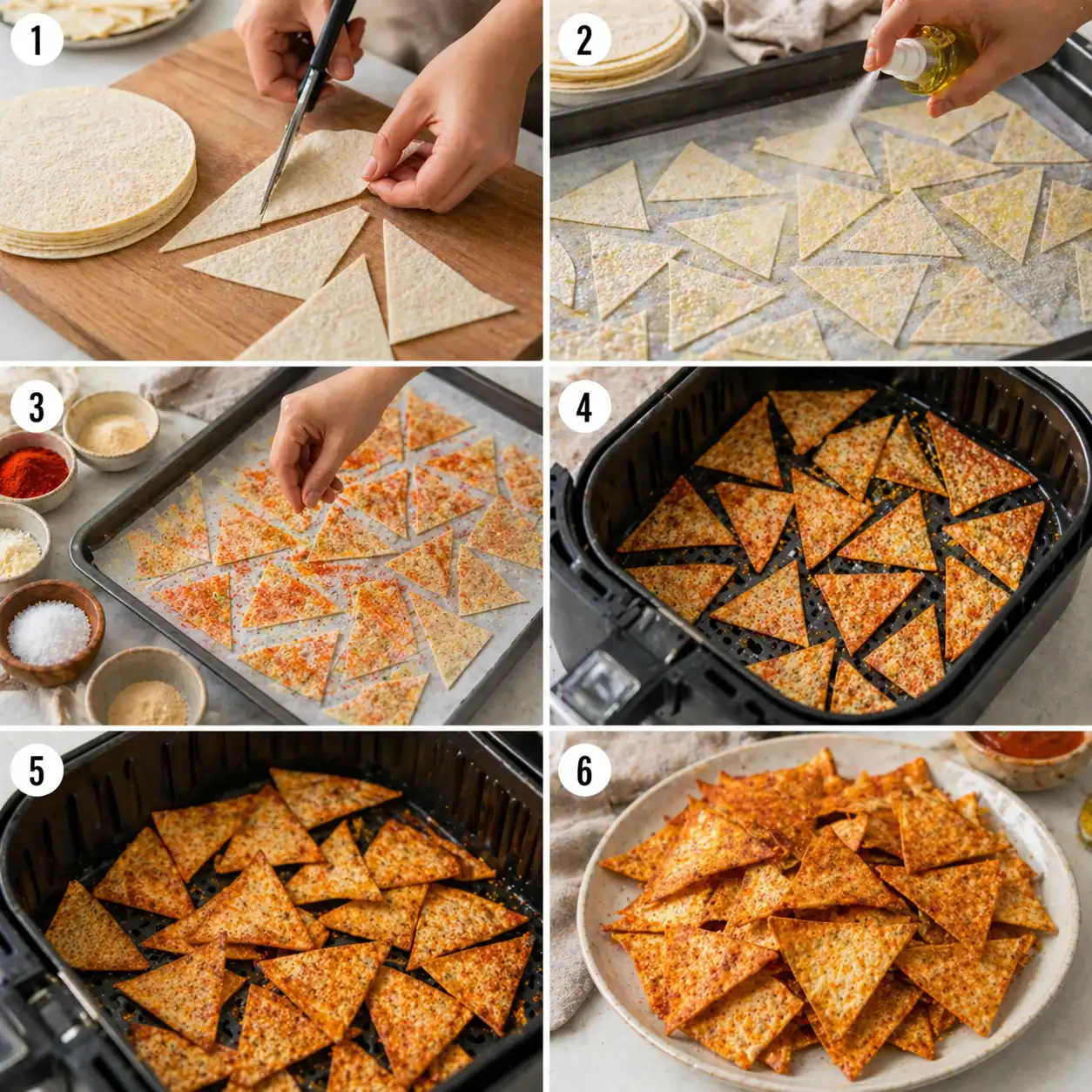 1

2

3

4

5

6