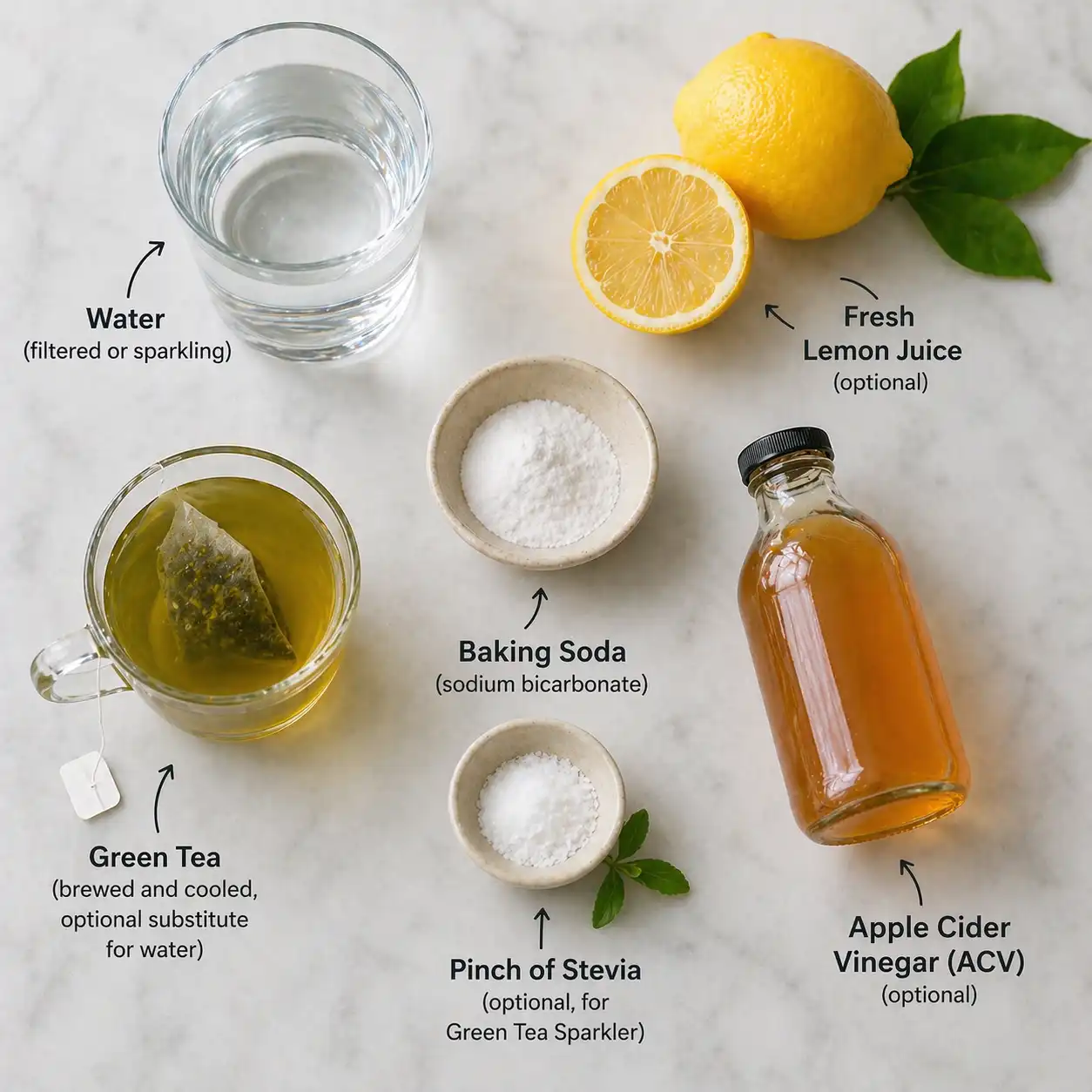 Water
(filtered or sparkling)

Fresh
Lemon Juice
(optional)

Baking Soda
(sodium bicarbonate)

Green Tea
(brewed and cooled, optional substitute for water)

Pinch of Stevia
(optional, for Green Tea Sparkler)

Apple Cider
Vinegar (ACV)
(optional)