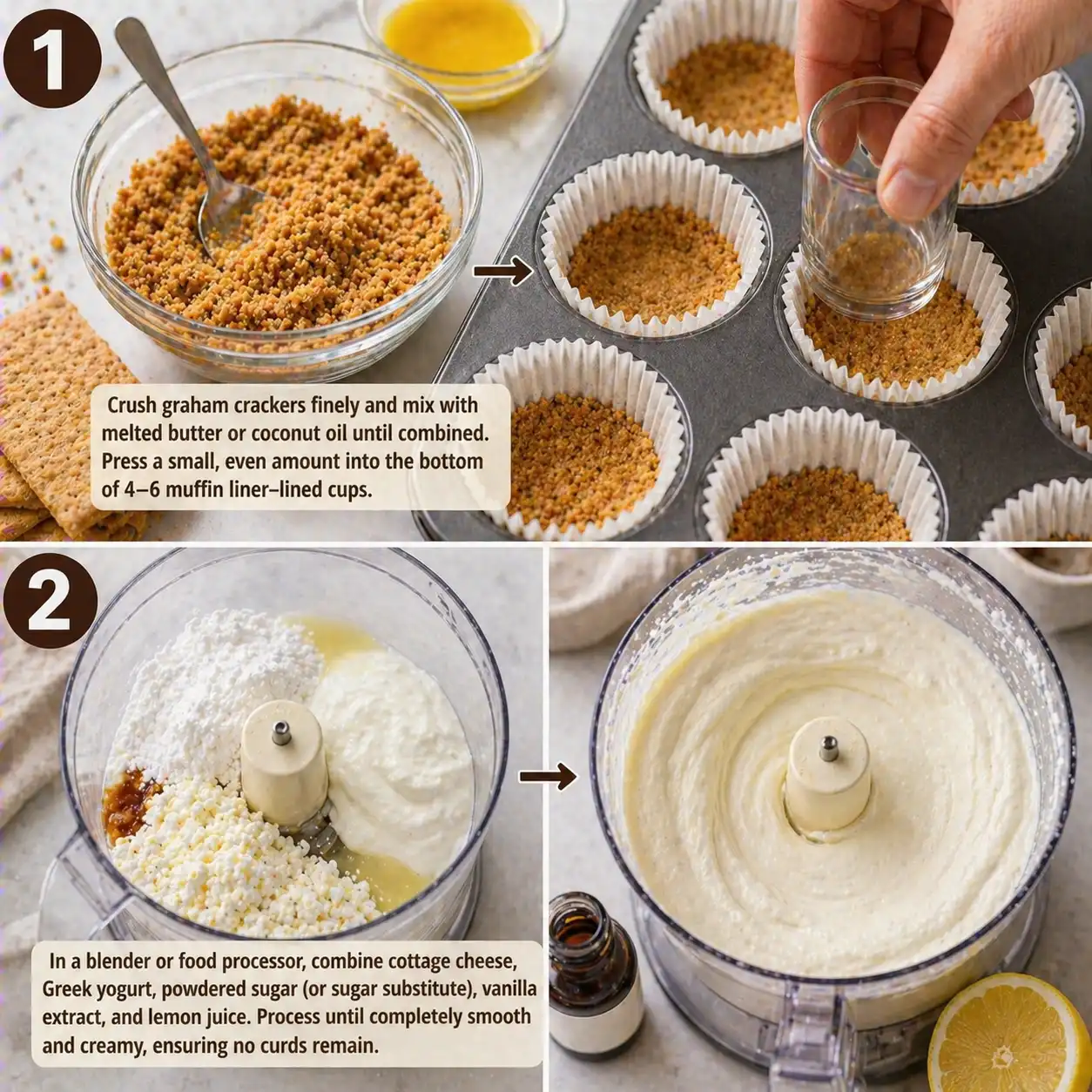 1

Crush graham crackers finely and mix with melted butter or coconut oil until combined. Press a small, even amount into the bottom of 4–6 muffin liner–lined cups.

2

In a blender or food processor, combine cottage cheese, Greek yogurt, powdered sugar (or sugar substitute), vanilla extract, and lemon juice. Process until completely smooth and creamy, ensuring no curds remain.