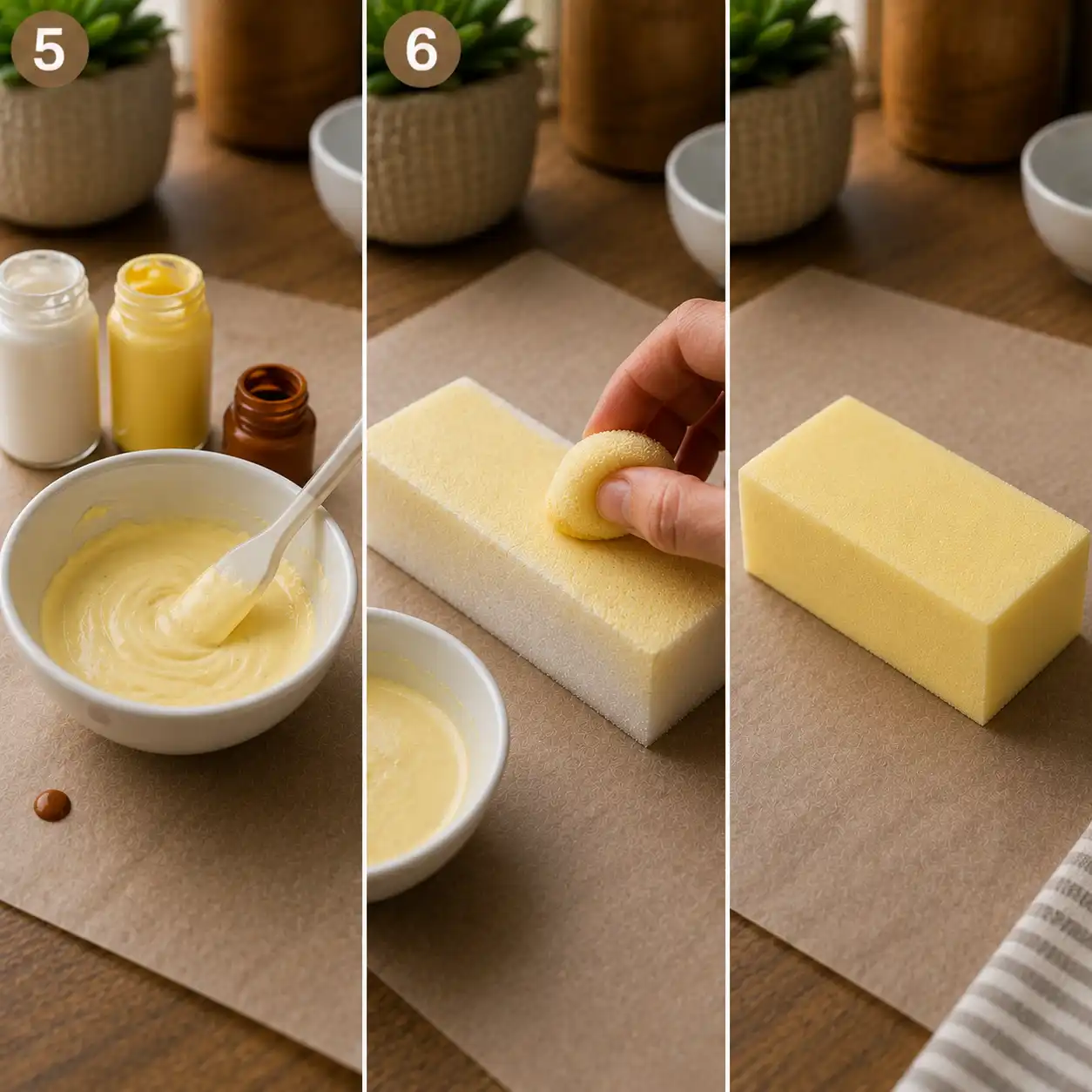 5

6