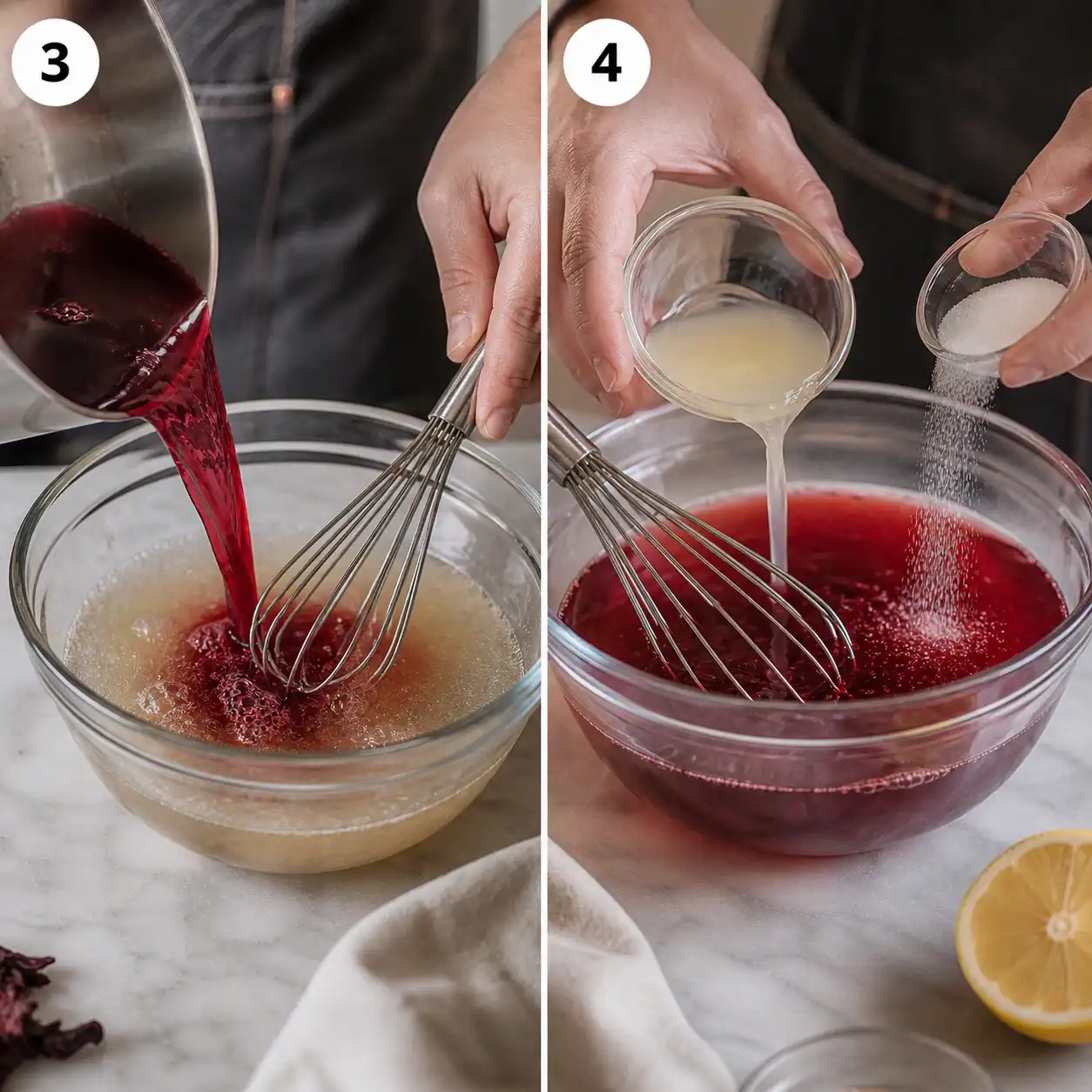 3

4