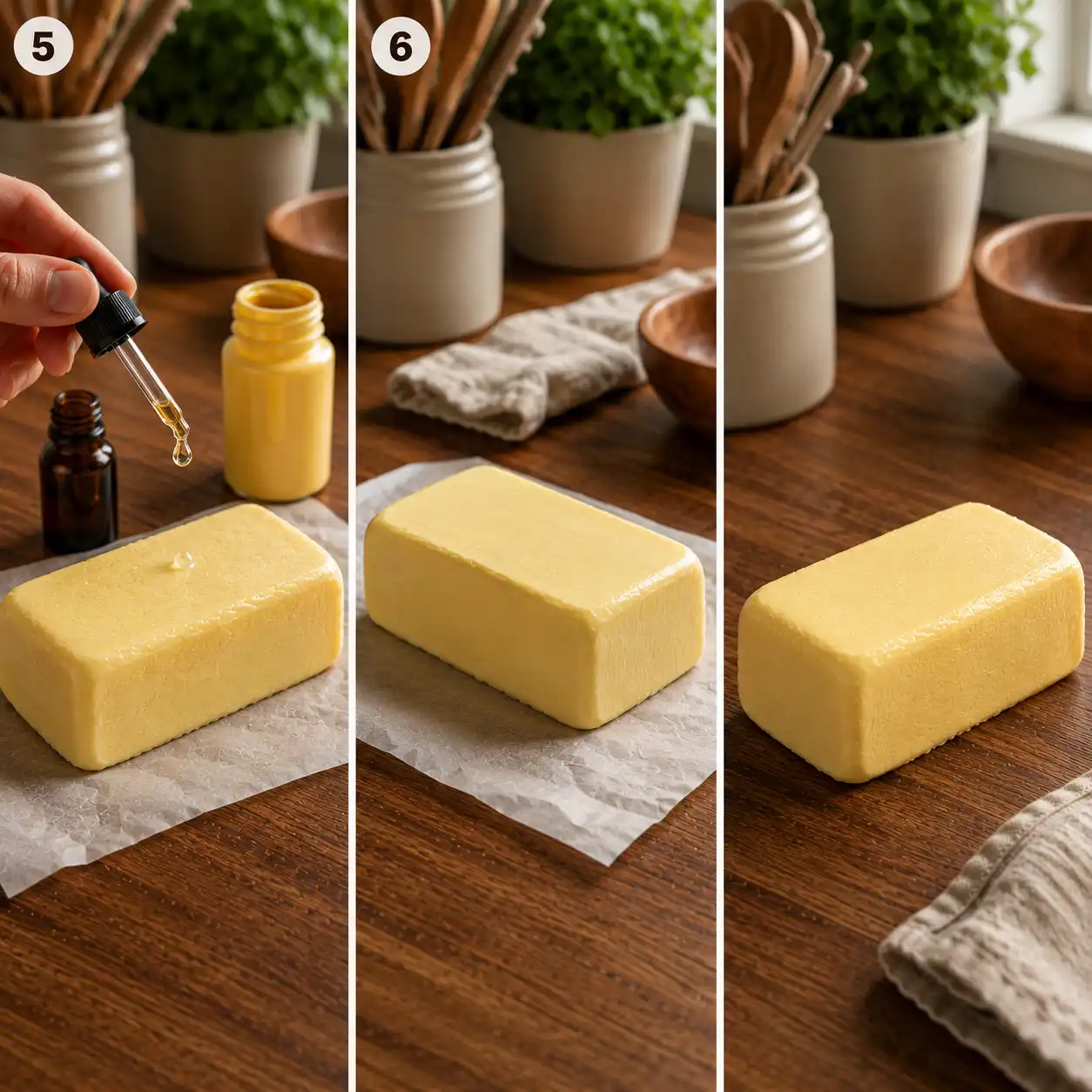 5

6