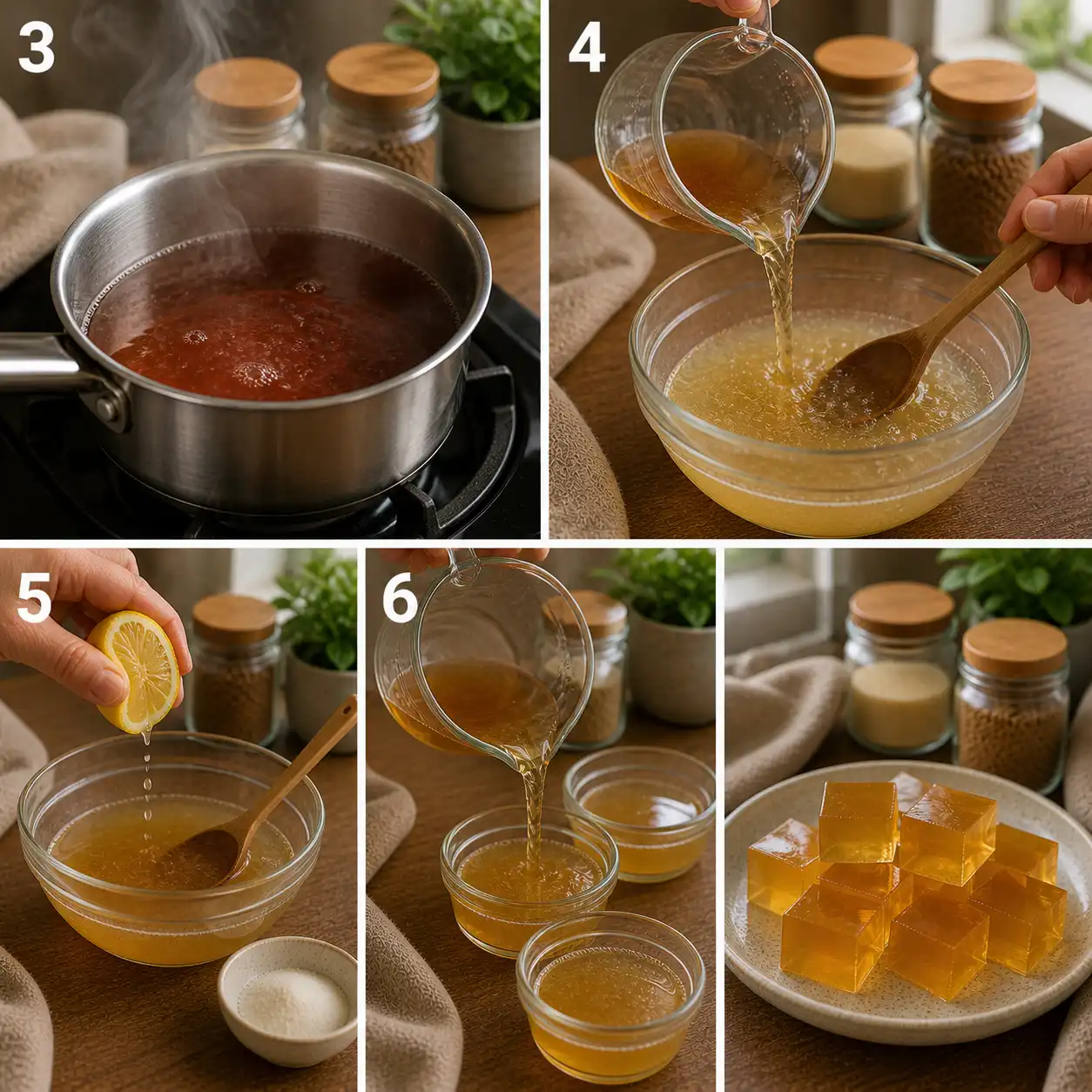 3

4

5

6