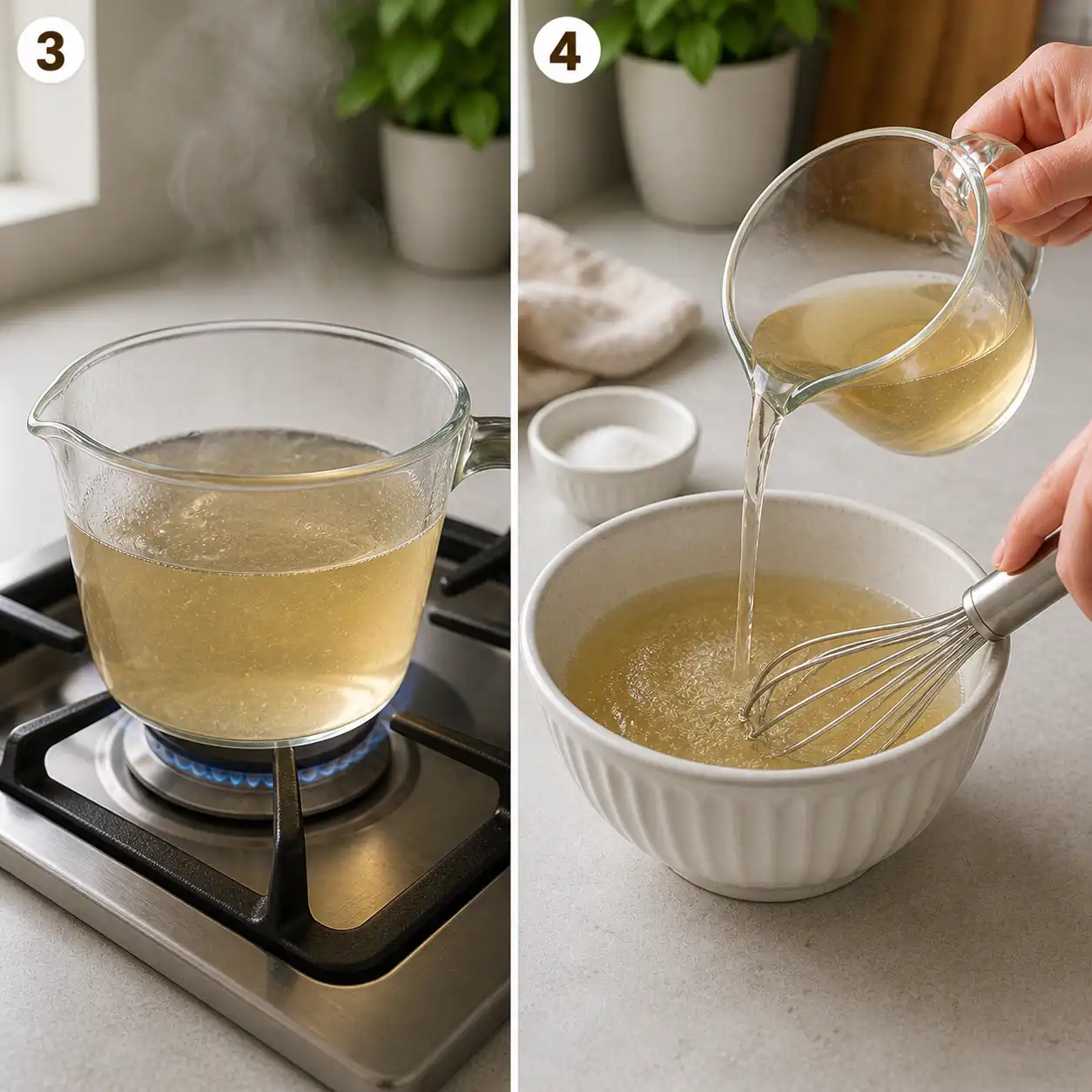 3

4