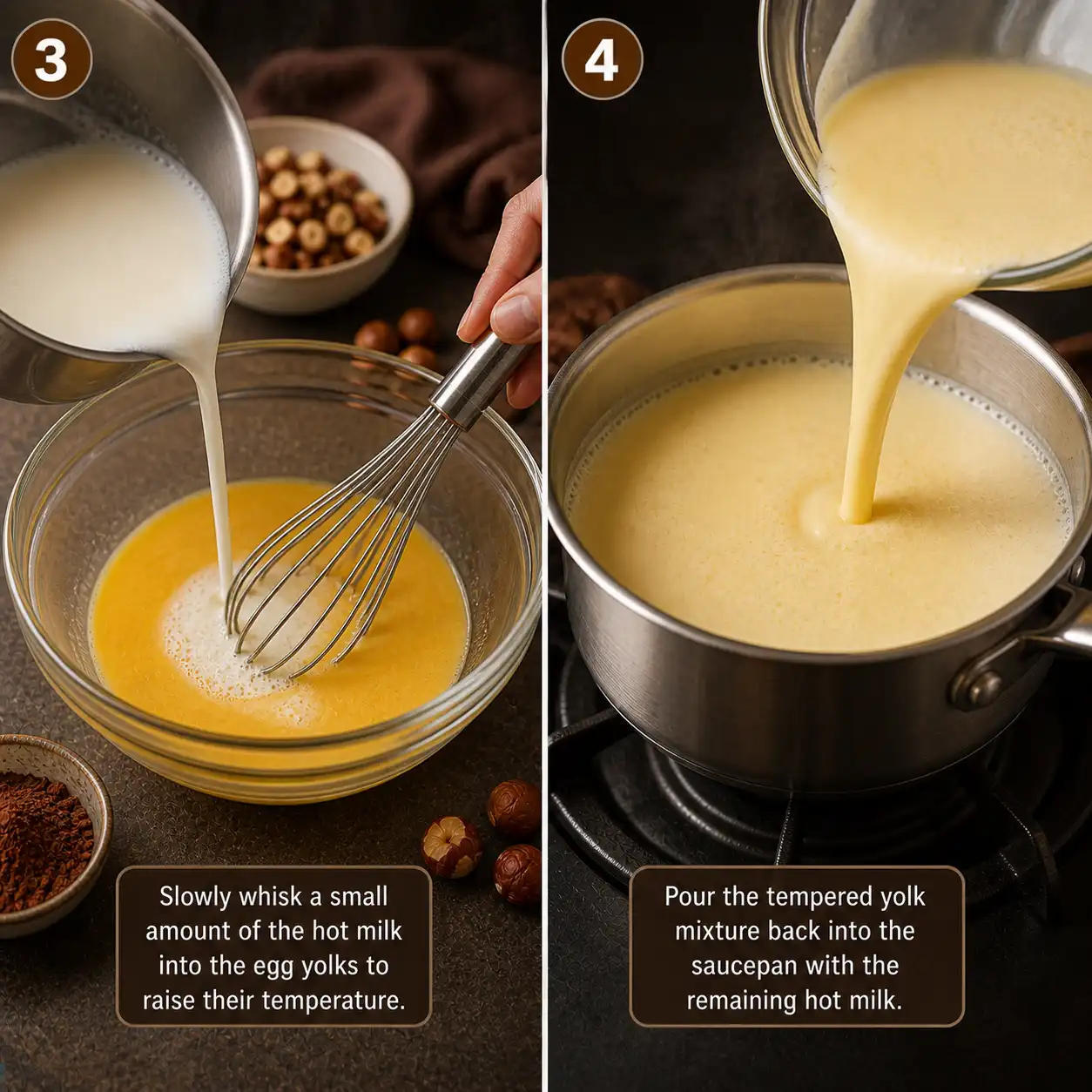 3

Slowly whisk a small amount of the hot milk into the egg yolks to raise their temperature.

4

Pour the tempered yolk mixture back into the saucepan with the remaining hot milk.