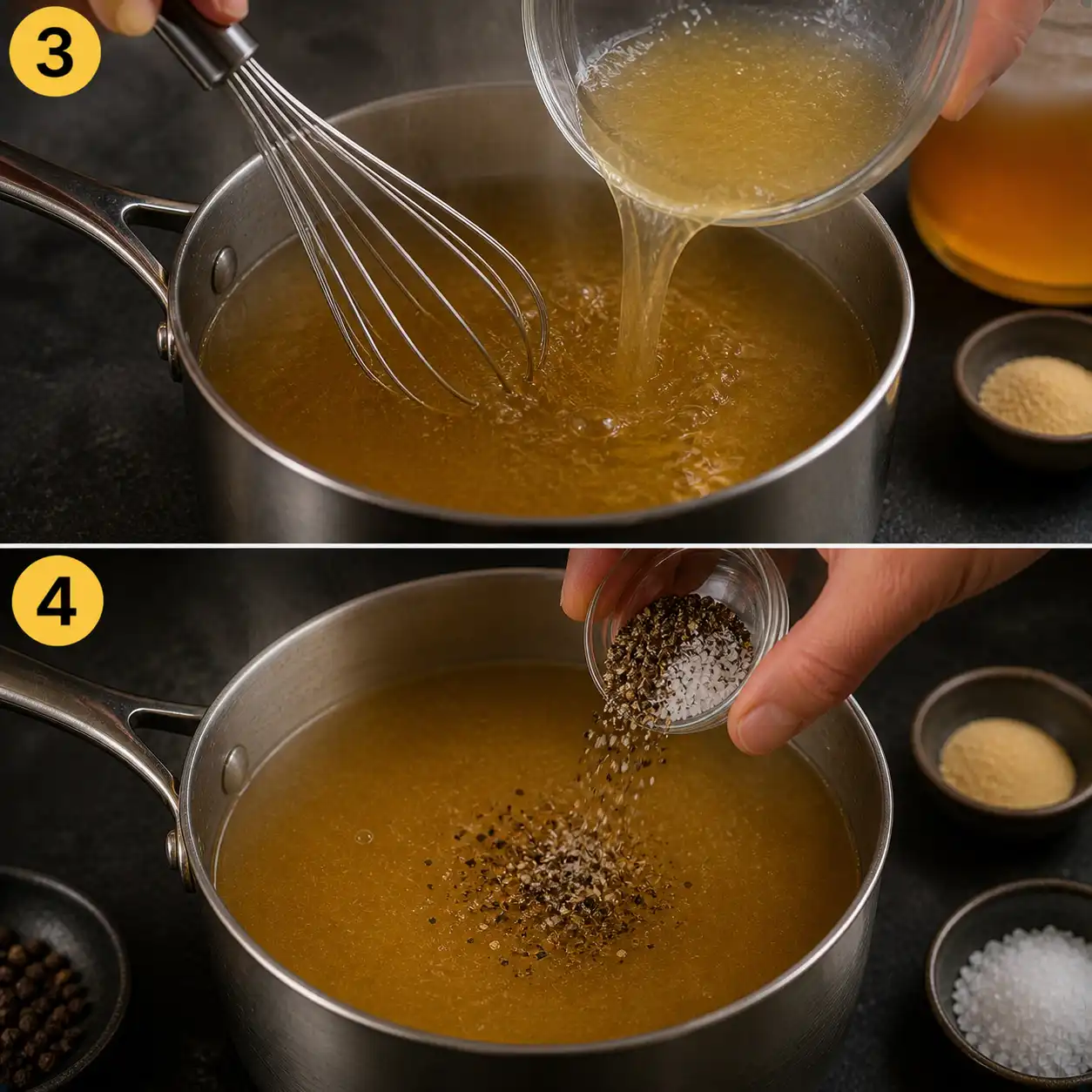 3

4