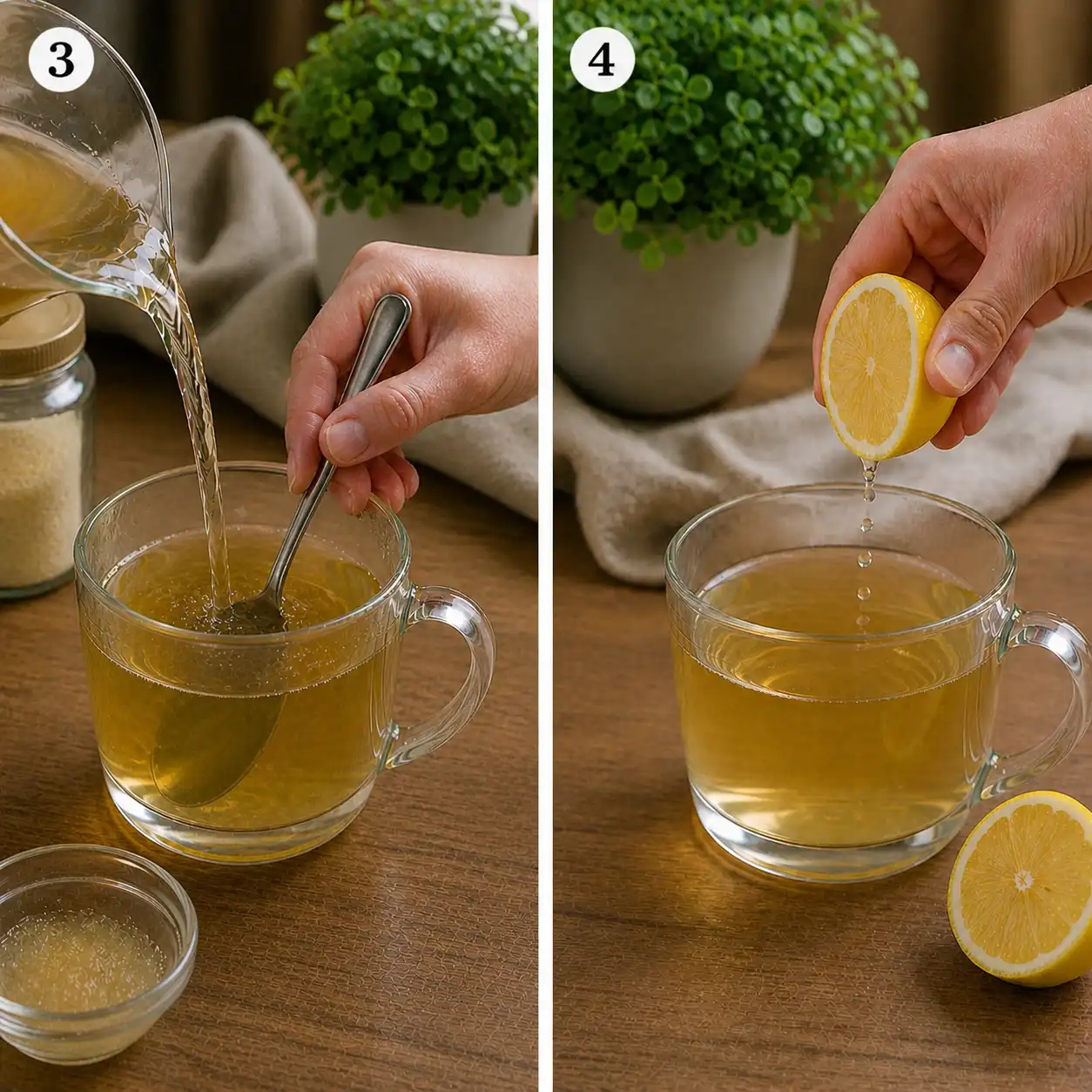 3

4