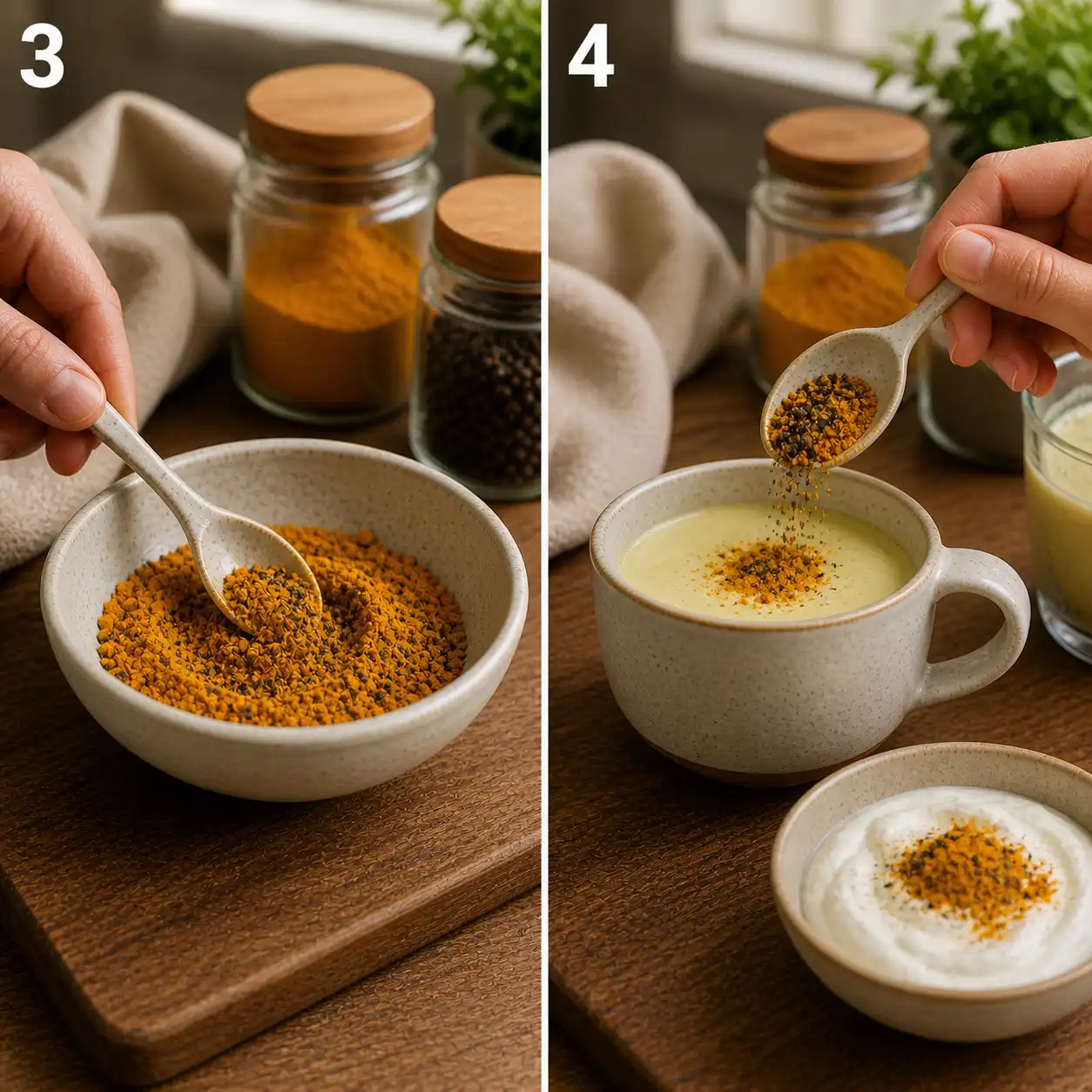 3

4