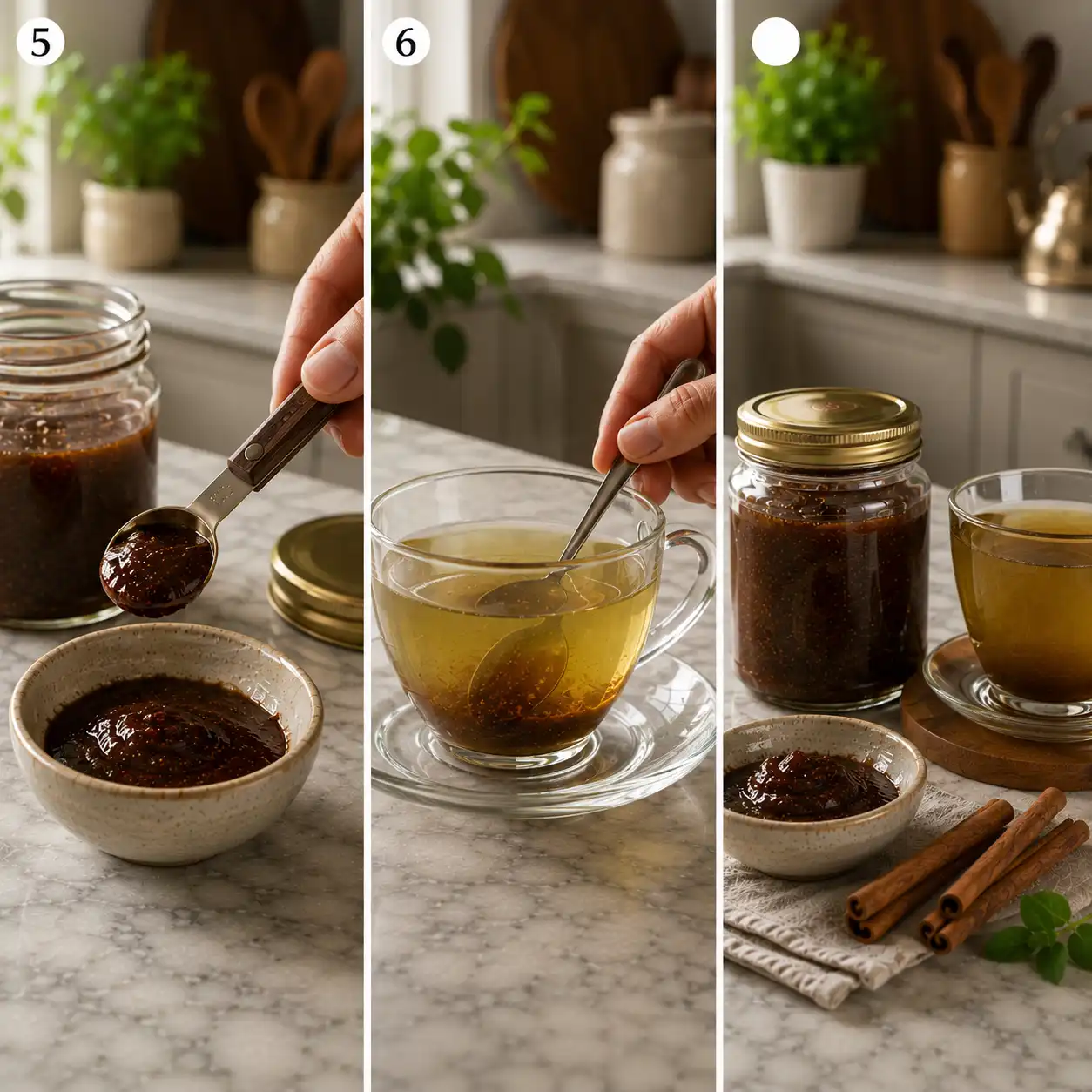 5

6