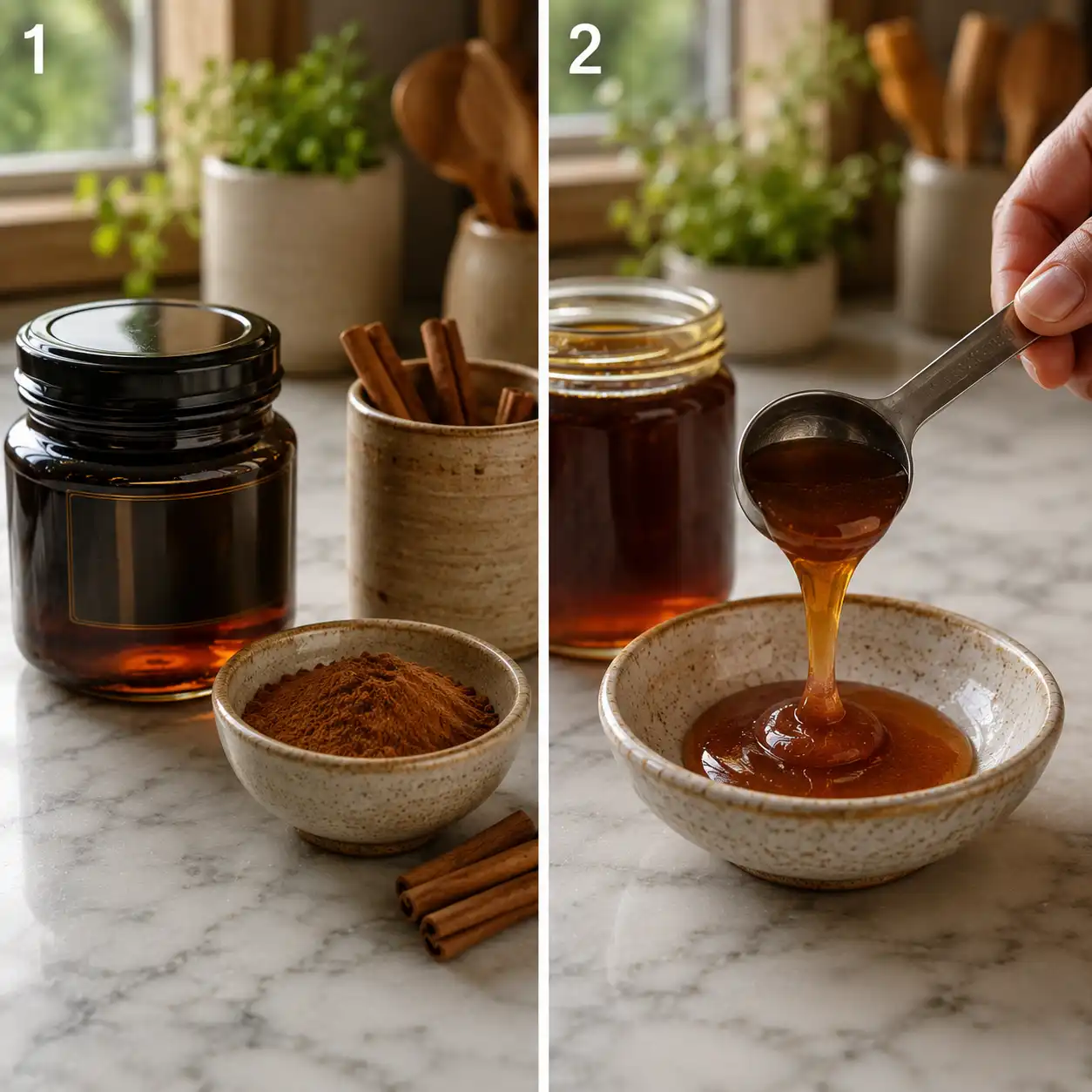 1

2