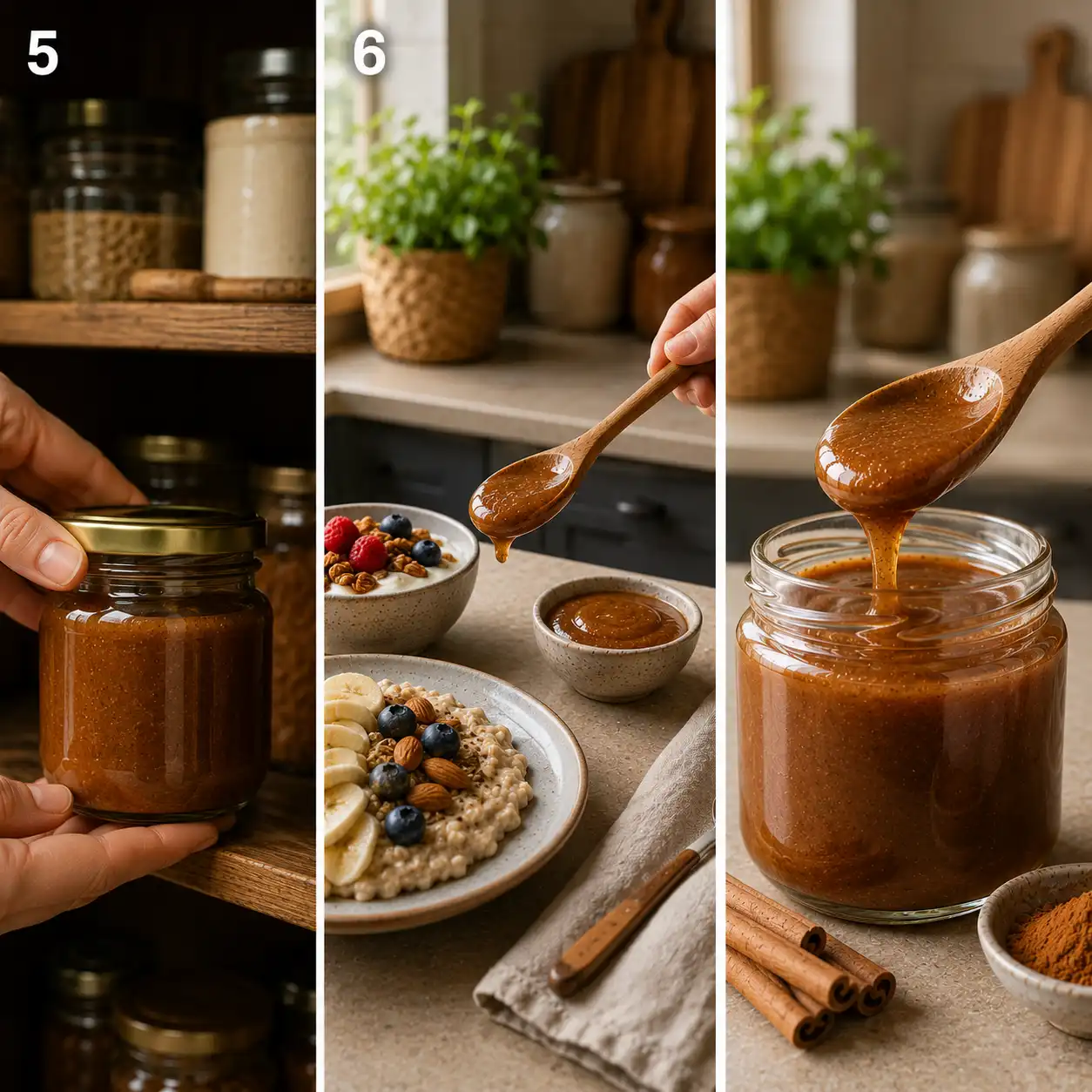 5

6