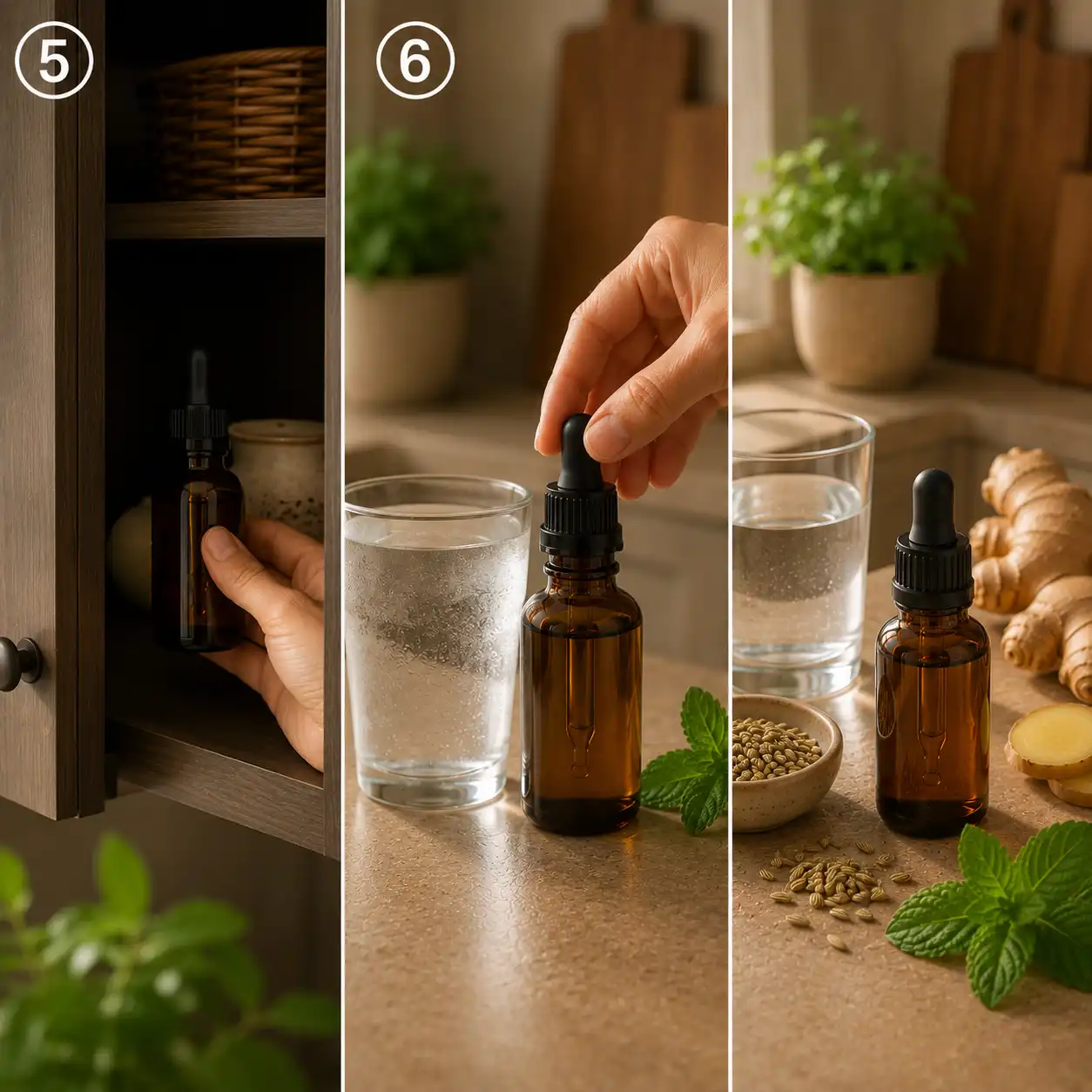 ⑤

⑥