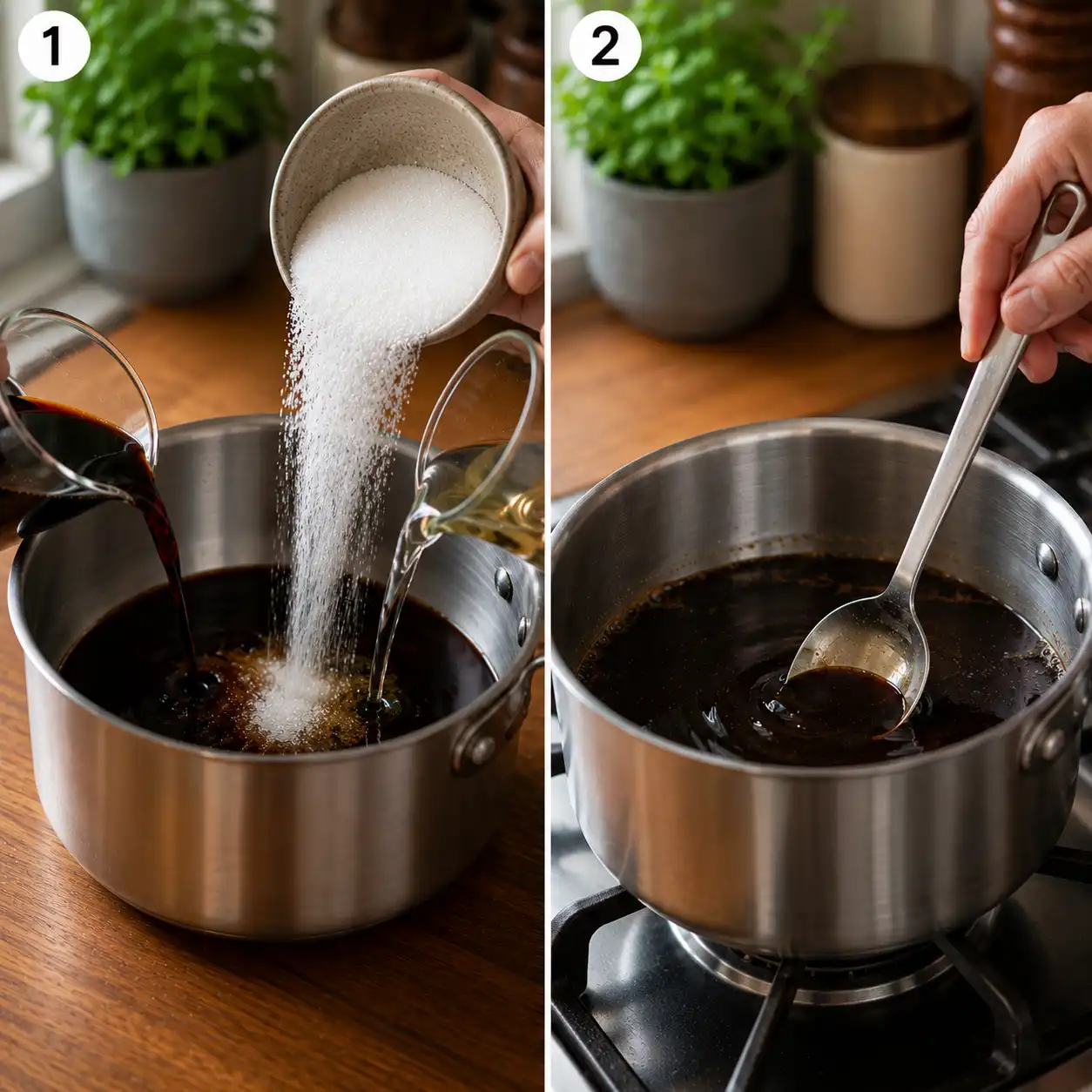 1

2