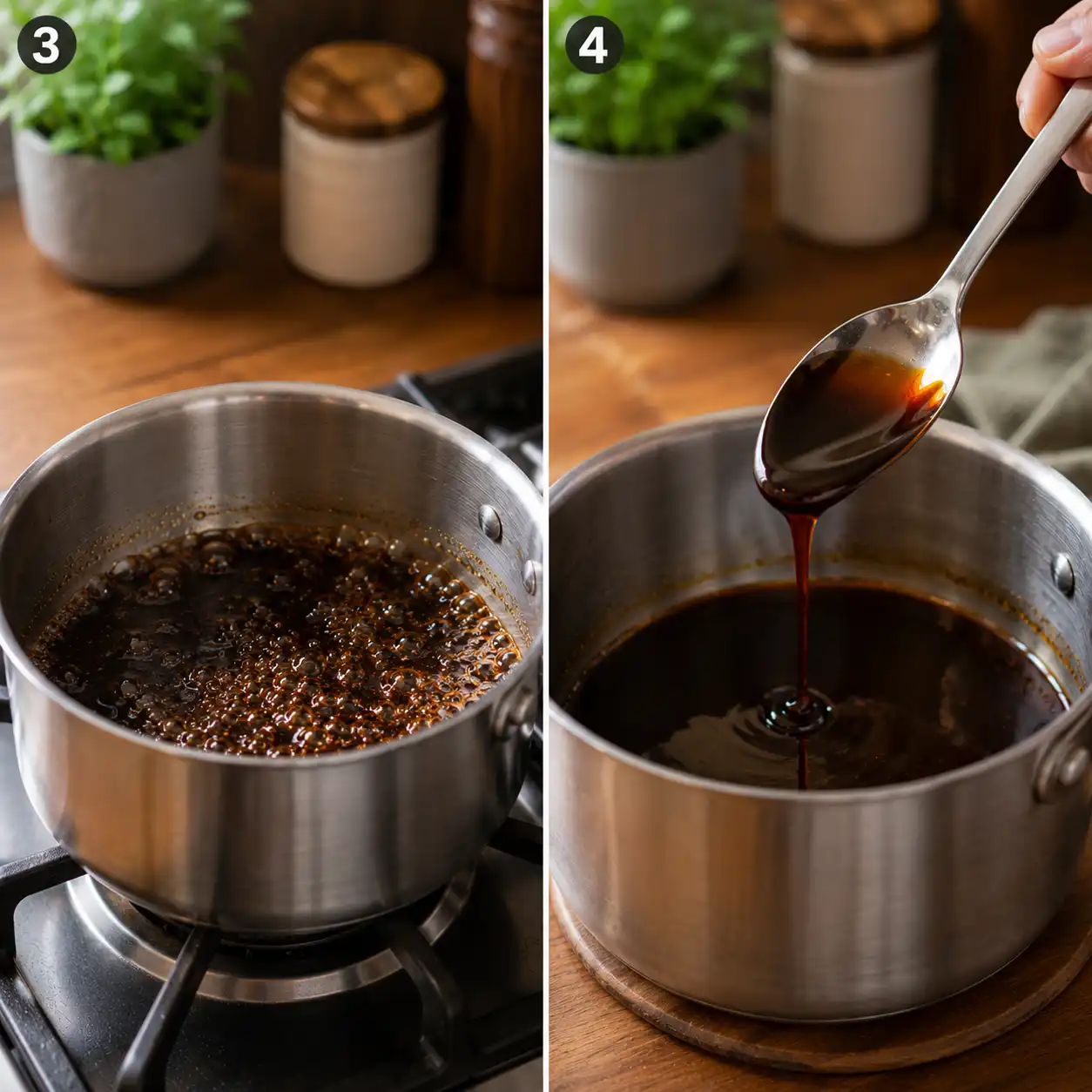 3

4