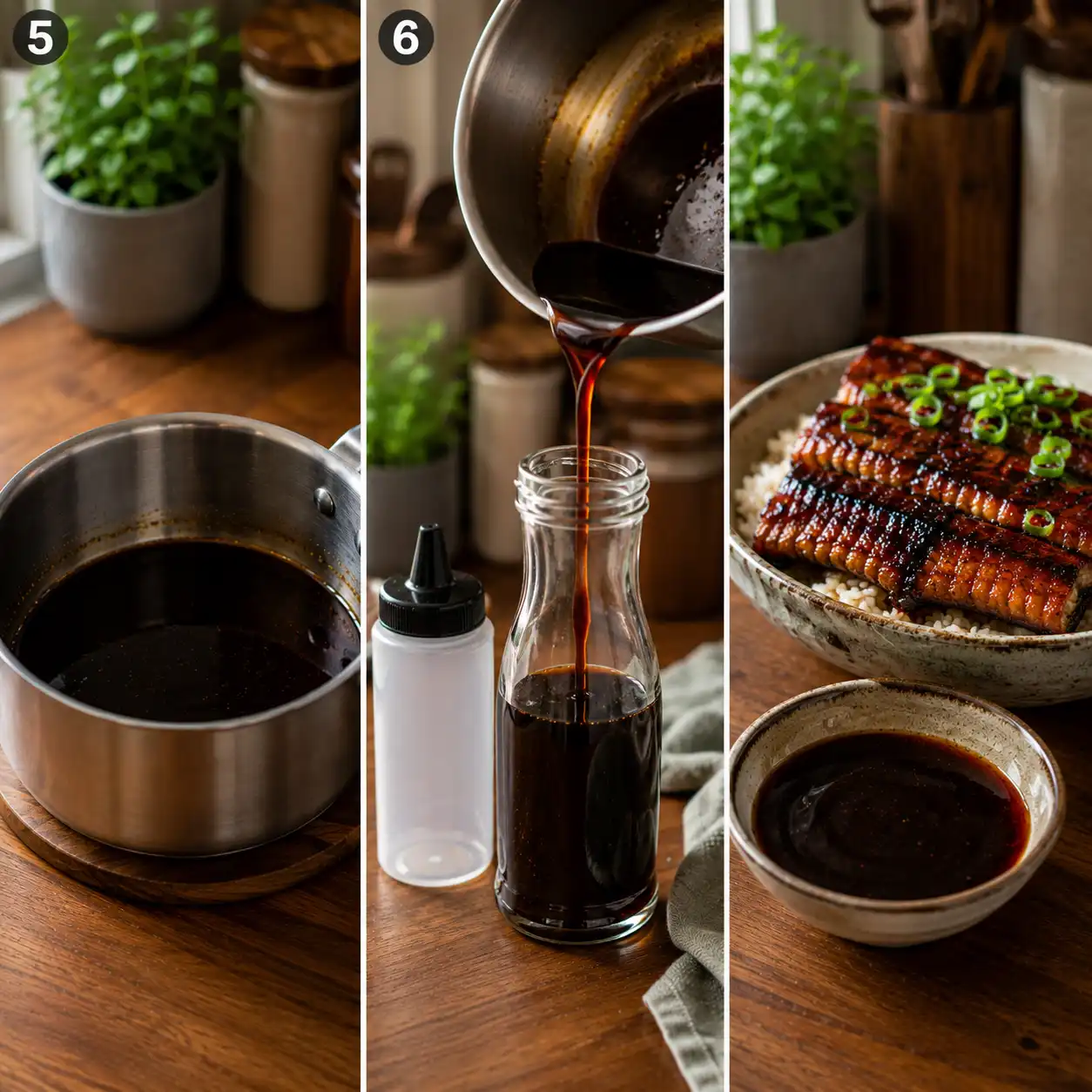 5

6