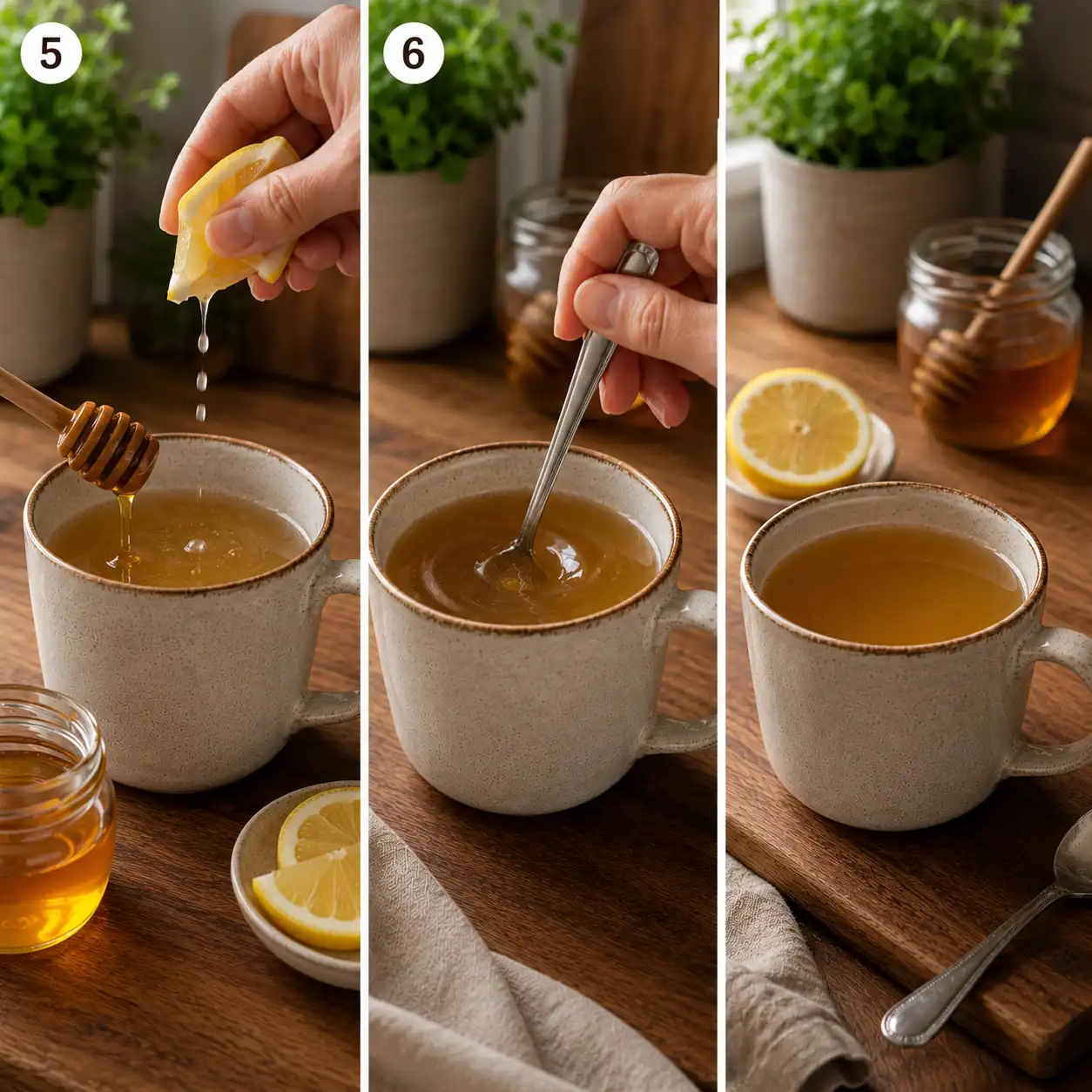 5

6