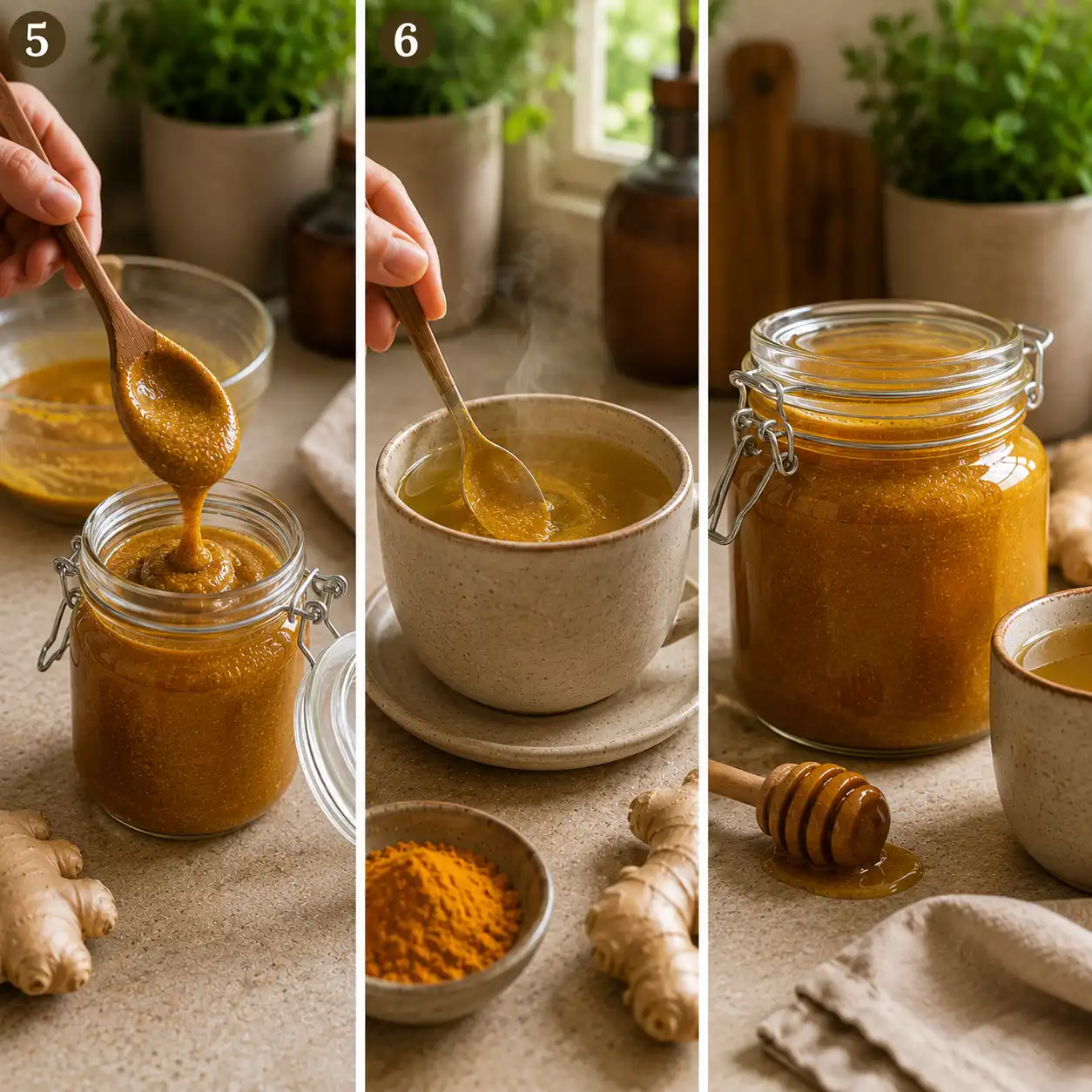 5

6