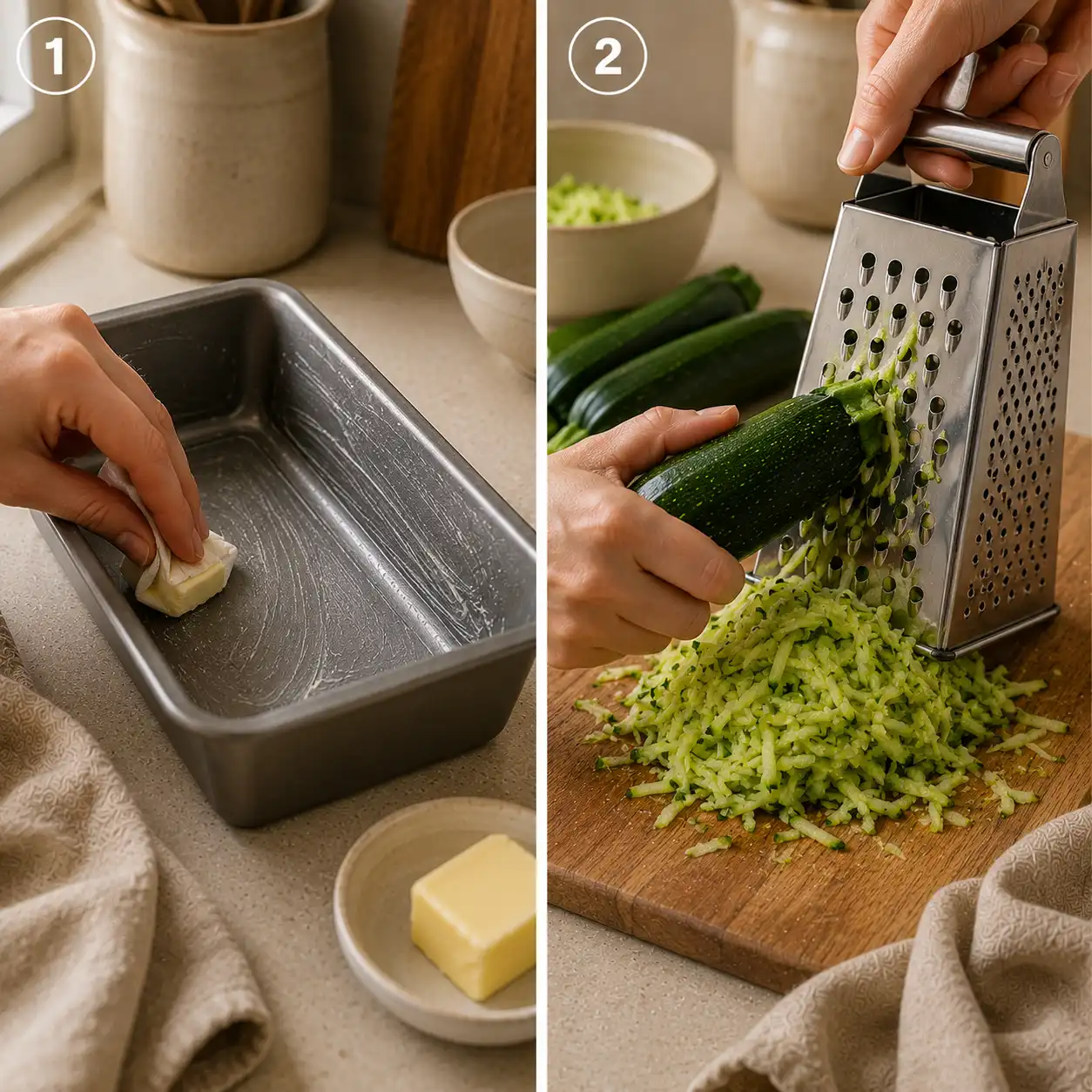 1

2